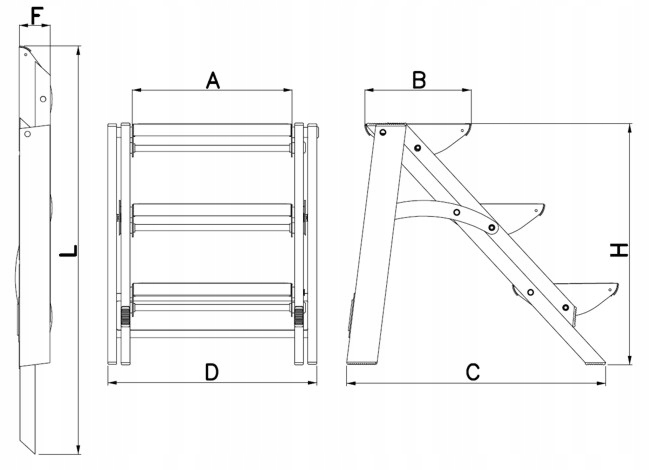 F
L
A
D
B
H
C